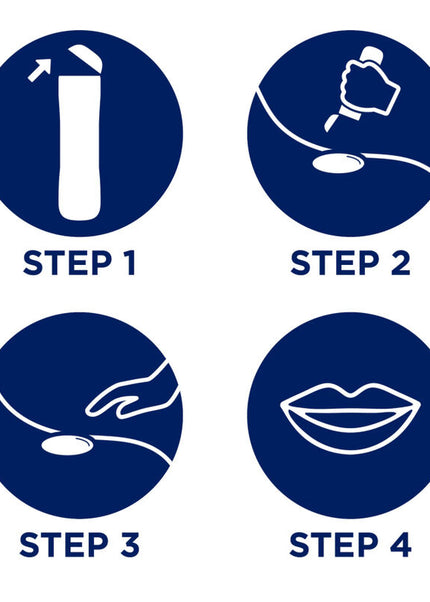 STEP 1

STEP 2

STEP 3

STEP 4